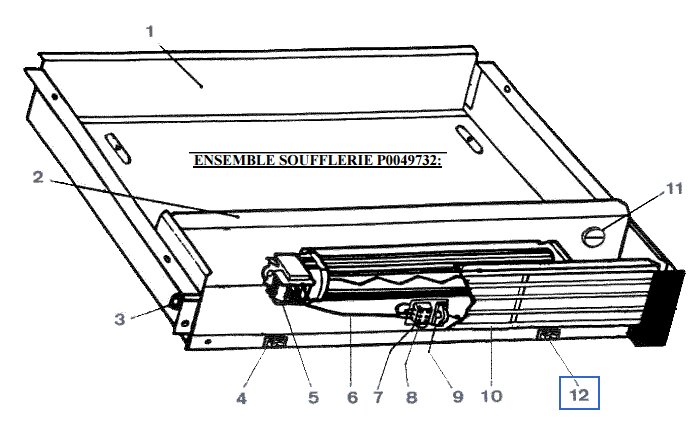 1

ENSEMBLE SOUFFLERIE P0049732:

2

11

3

4

5

6

7

8

9

10

12